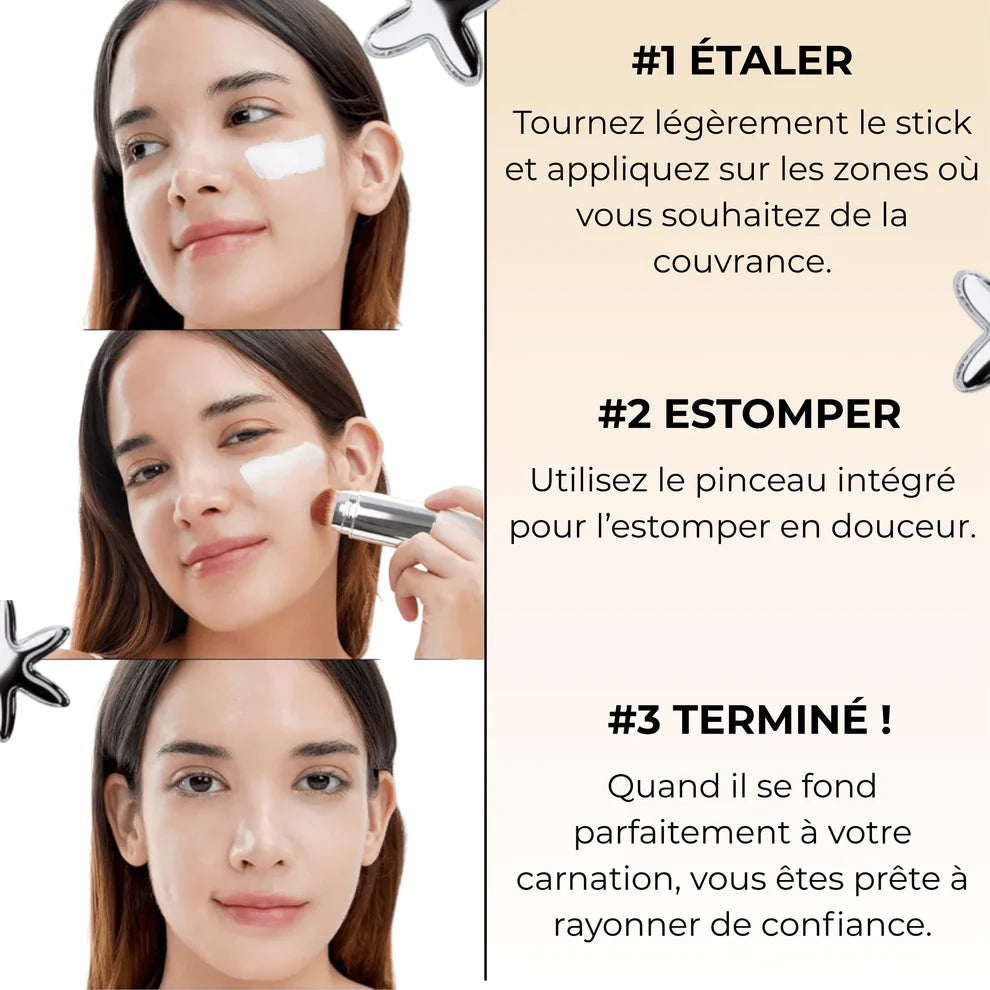 #1 ÉTALER

Tournez légèrement le stick et appliquez sur les zones où vous souhaitez de la couvrance.

#2 ESTOMPER

Utilisez le pinceau intégré pour l'estomper en douceur.

#3 TERMINÉ !

Quand il se fond parfaitement à votre carnation, vous êtes prête à rayonner de confiance.